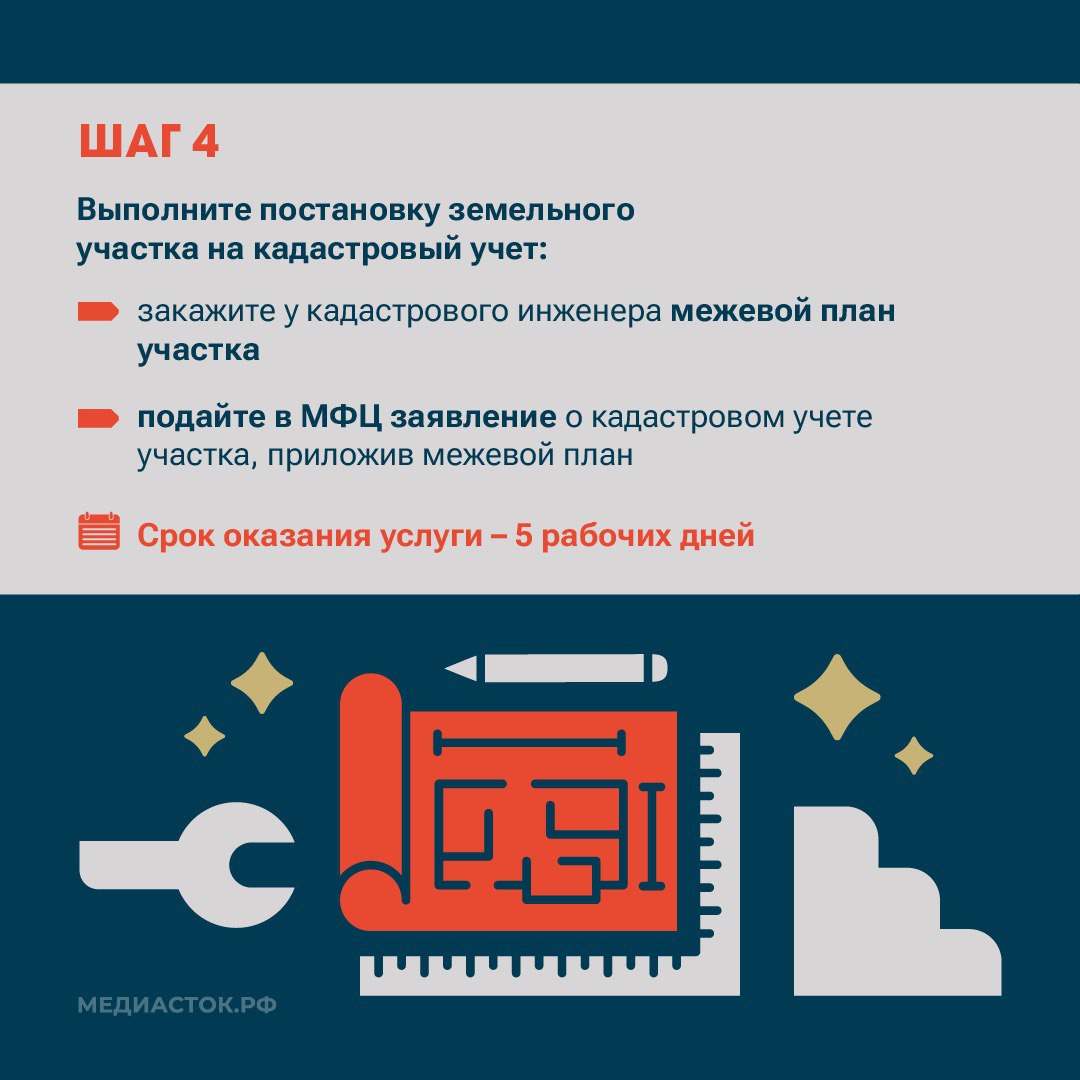 ШАГ 4

Выполните постановку земельного участка на кадастровый учет:

закажите у кадастрового инженера межевой план участка

подайте в МФЦ заявление о кадастровом учете участка, приложив межевой план

Срок оказания услуги – 5 рабочих дней

МЕДИАСТОК.РФ