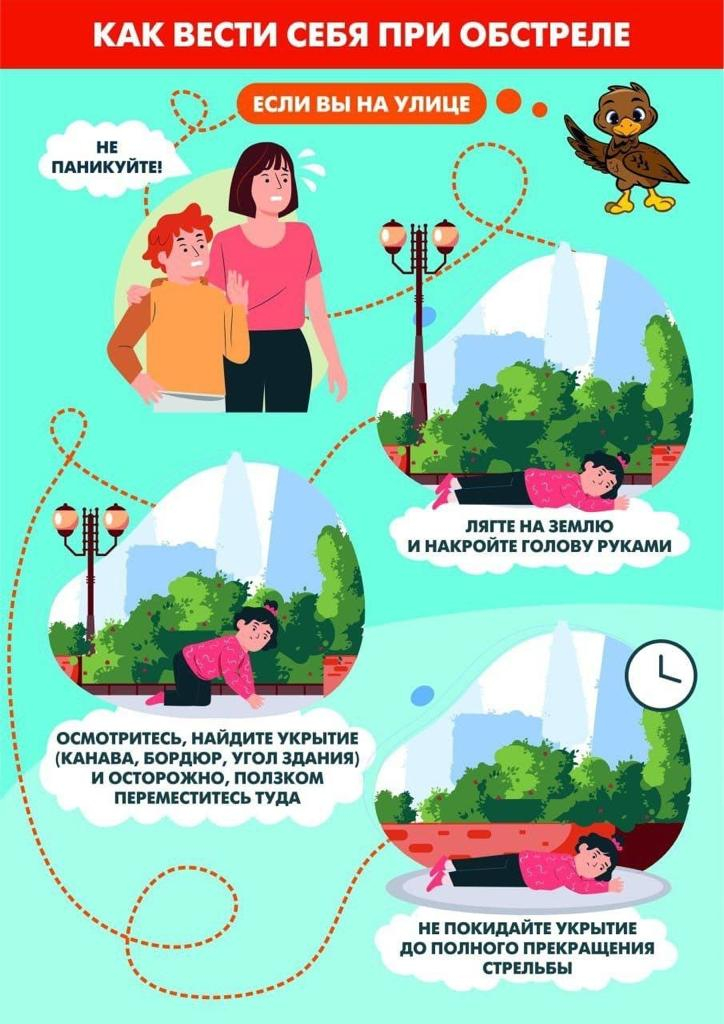 КАК ВЕСТИ СЕБЯ ПРИ ОБСТРЕЛЕ

ЕСЛИ ВЫ НА УЛИЦЕ

НЕ ПАНИКУЙТЕ!

ЛЯГТЕ НА ЗЕМЛЮ И НАКРОЙТЕ ГОЛОВУ РУКАМИ

ОСМОТРИТЕСЬ, НАЙДИТЕ УКРЫТИЕ (КАНАВА, БОРДЮР, УГОЛ ЗДАНИЯ) И ОСТОРОЖНО, ПОЛЗКОМ ПЕРЕМЕСТИТЕСЬ ТУДА

НЕ ПОКИДАЙТЕ УКРЫТИЕ ДО ПОЛНОГО ПРЕКРАЩЕНИЯ СТРЕЛЬБЫ