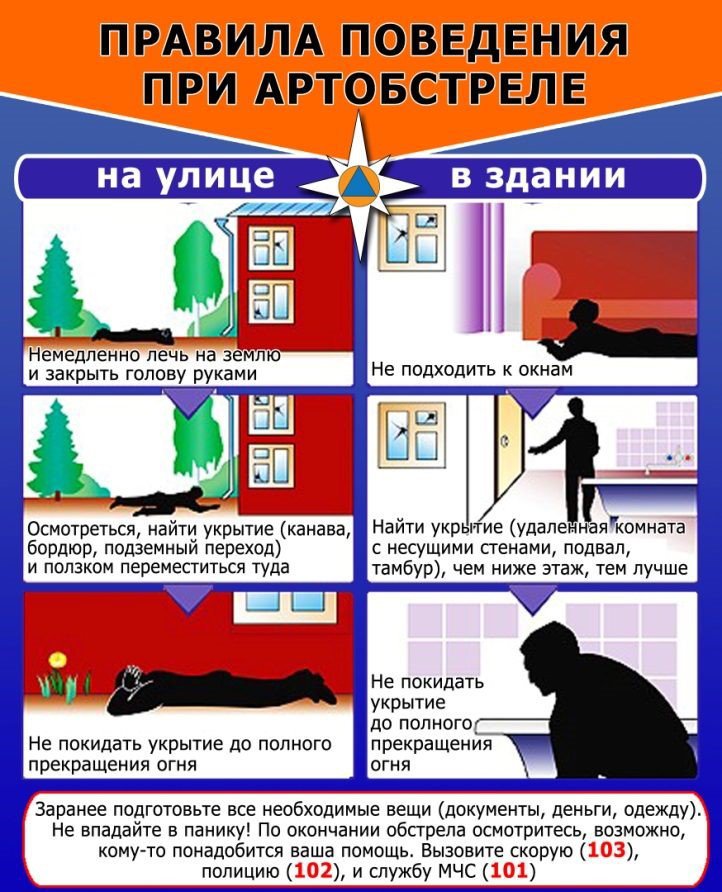 ПРАВИЛА ПОВЕДЕНИЯ ПРИ АРТОБСТРЕЛЕ

на улице

Немедленно лечь на землю и закрыть голову руками

Осмотреться, найти укрытие (канава, бордюр, подземный переход) и ползком переместиться туда

Не покидать укрытие до полного прекращения огня

в здании

Не подходить к окнам

Найти укрытие (удаленная комната с несущими стенами, подвал, тамбур), чем ниже этаж, тем лучше

Не покидать укрытие до полного прекращения огня

Заранее подготовьте все необходимые вещи (документы, деньги, одежду). Не впадайте в панику! По окончании обстрела осмотритесь, возможно, кому-то понадобится ваша помощь. Вызовите скорую (103), полицию (102), и службу МЧС (101)